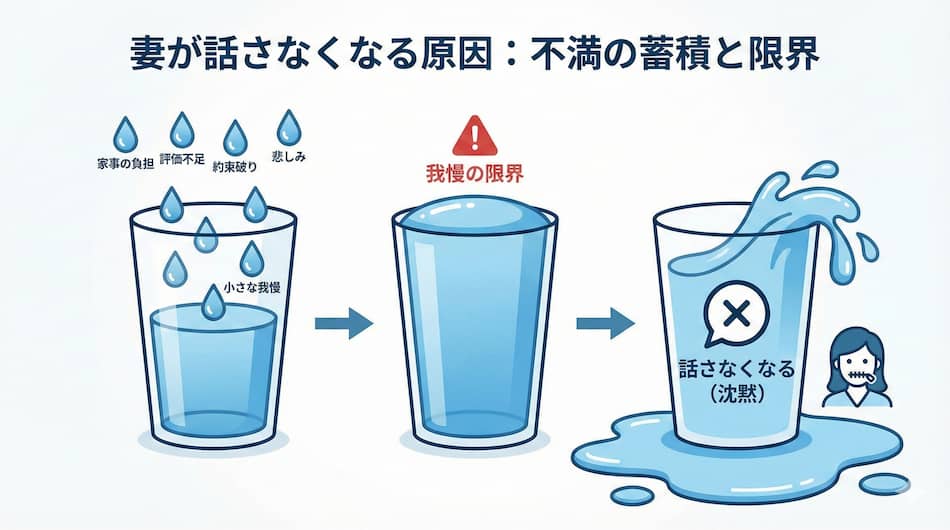 妻が話さなくなる原因：不満の蓄積と限界

家事の負担
評価不足
約束破り
悲しみ

小さな我慢

我慢の限界

話さなくなる
（沈黙）