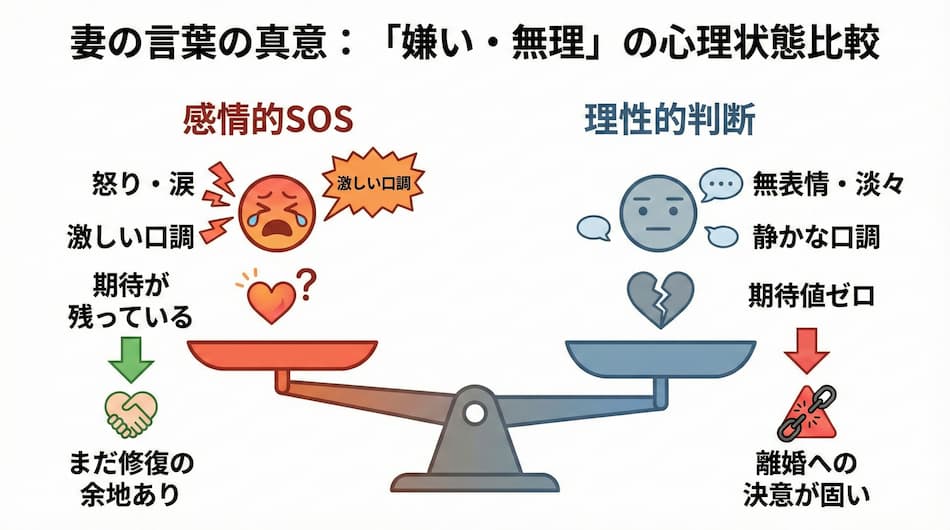 妻の言葉の真意：「嫌い・無理」の心理状態比較

感情的SOS

怒り・涙

激しい口調

激しい口調

期待が残っている

まだ修復の余地あり

理性的判断

無表情・淡々

静かな口調

期待値ゼロ

離婚への決意が固い